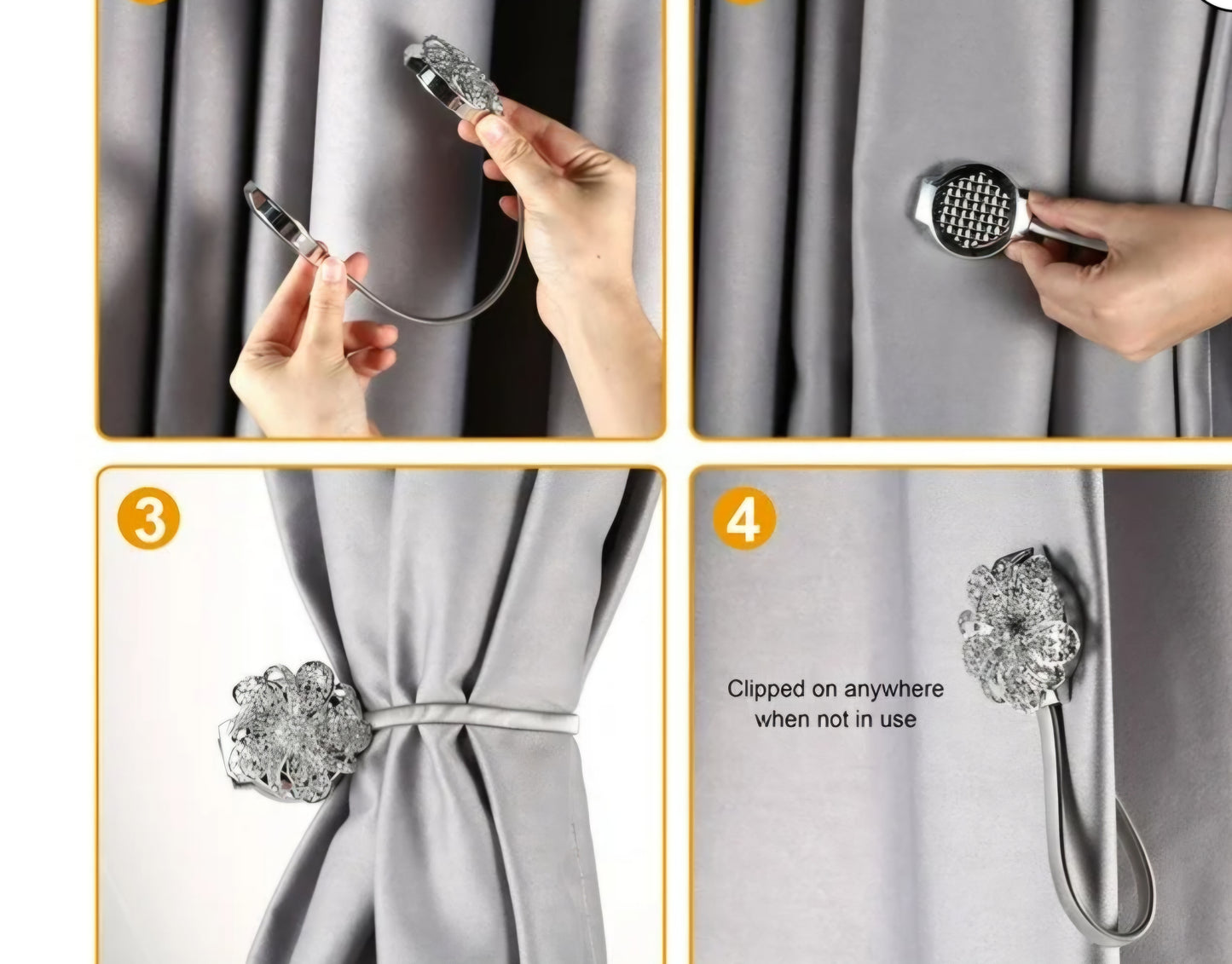 3

4

Clipped on anywhere when not in use